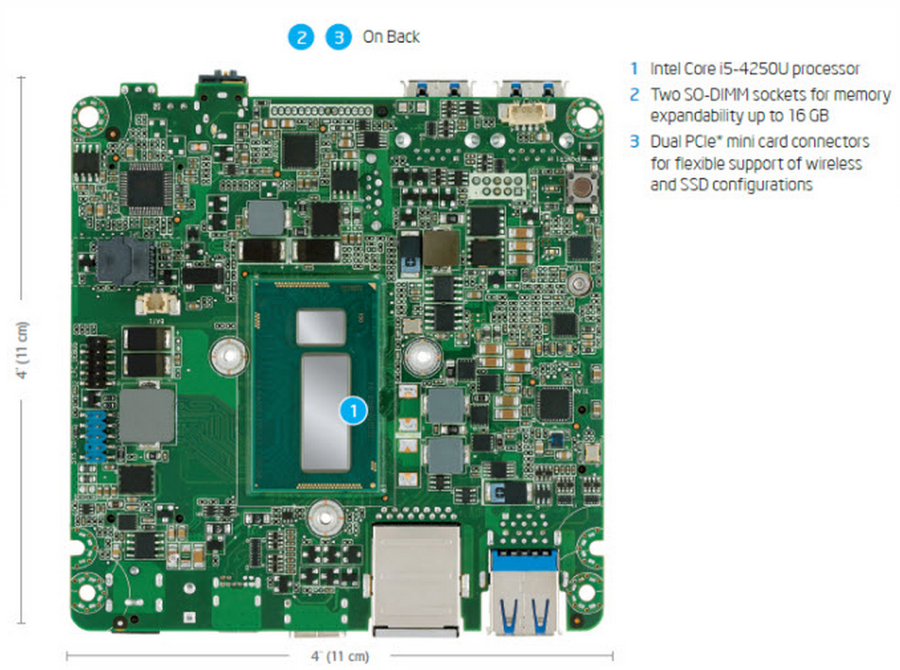 2 3 On Back

1 Intel Core i5-4250U processor
2 Two SO-DIMM sockets for memory expandability up to 16 GB
3 Dual PCIe* mini card connectors for flexible support of wireless and SSD configurations

4" (11 cm)

1

4" (11 cm)