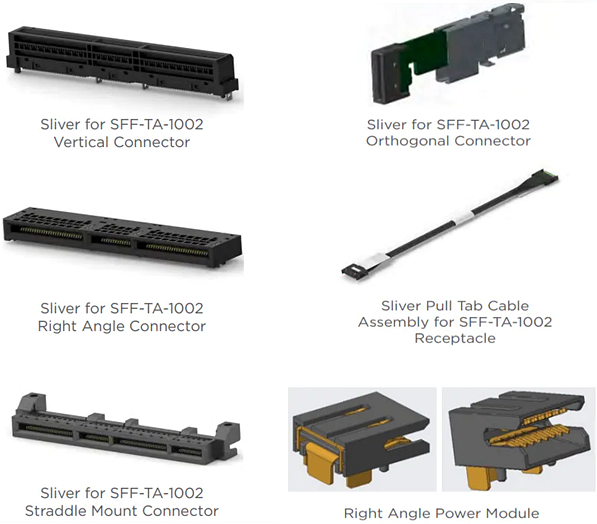 Sliver for SFF-TA-1002
Vertical Connector

Sliver for SFF-TA-1002
Orthogonal Connector

Sliver for SFF-TA-1002
Right Angle Connector

Sliver Pull Tab Cable
Assembly for SFF-TA-1002
Receptacle

Sliver for SFF-TA-1002
Straddle Mount Connector

Right Angle Power Module