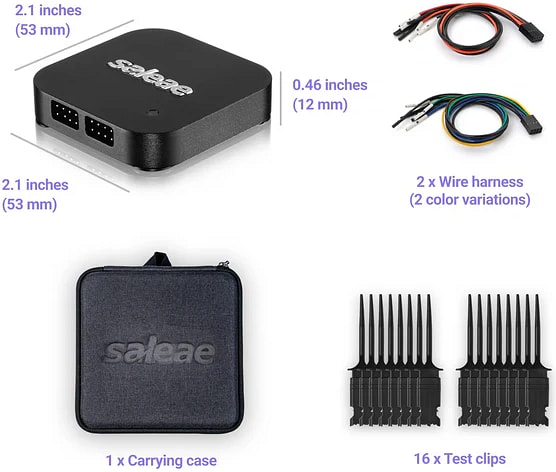 2.1 inches
(53 mm)

saleae

0.46 inches
(12 mm)

2.1 inches
(53 mm)

2 x Wire harness
(2 color variations)

saleae

1 x Carrying case

16 x Test clips