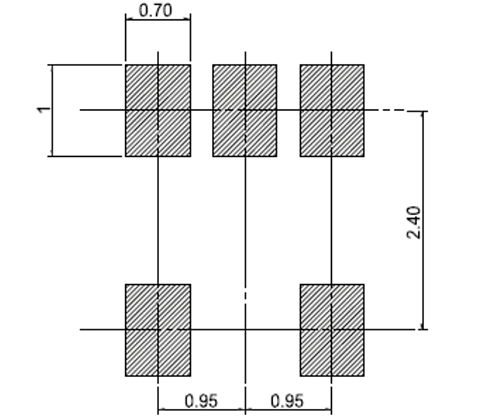 0.70
1
2.40
0.95
0.95