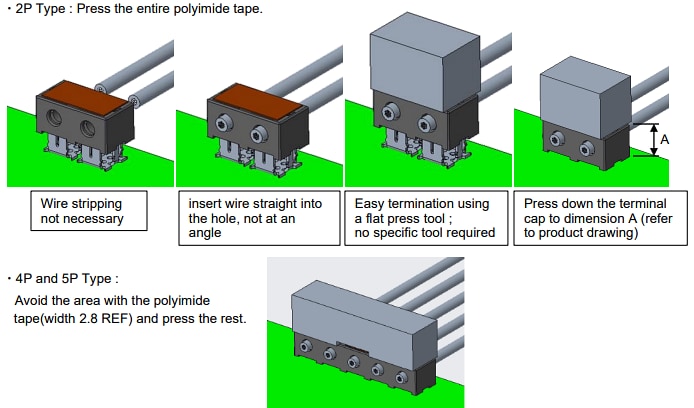 ・2P Type : Press the entire polyimide tape.

A

Wire stripping not necessary

insert wire straight into the hole, not at an angle

Easy termination using a flat press tool ; no specific tool required

Press down the terminal cap to dimension A (refer to product drawing)

・4P and 5P Type :
Avoid the area with the polyimide tape(width 2.8 REF) and press the rest.